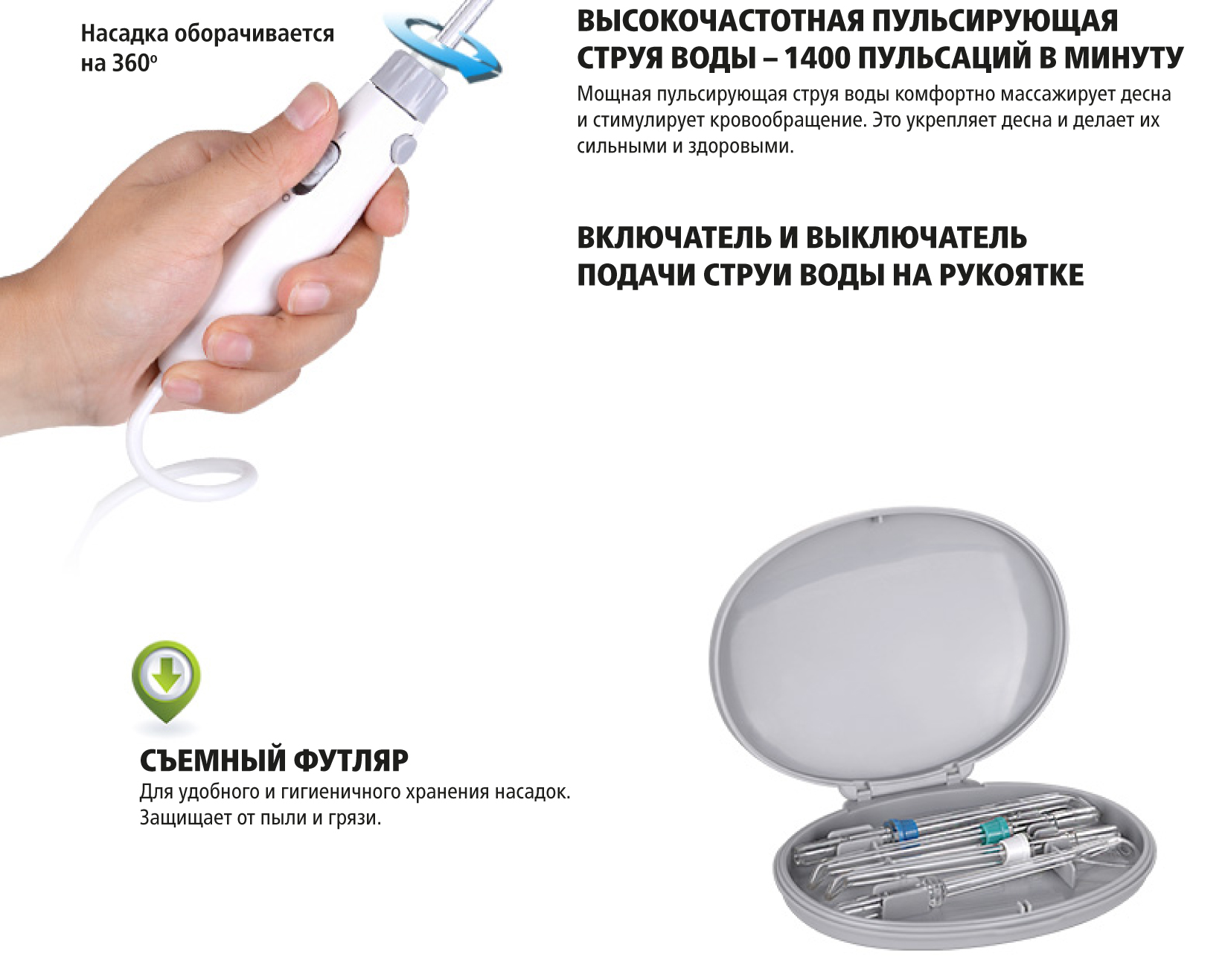 Насадка оборачивается на 360º

ВЫСОКОЧАСТОТНАЯ ПУЛЬСИРУЮЩАЯ СТРУЯ ВОДЫ – 1400 ПУЛЬСАЦИЙ В МИНУТУ

Мощная пульсирующая струя воды комфортно массажирует десна и стимулирует кровообращение. Это укрепляет десна и делает их сильными и здоровыми.

ВКЛЮЧАТЕЛЬ И ВЫКЛЮЧАТЕЛЬ ПОДАЧИ СТРУИ ВОДЫ НА РУКОЯТКЕ

СЪЕМНЫЙ ФУТЛЯР

Для удобного и гигиеничного хранения насадок. Защищает от пыли и грязи.