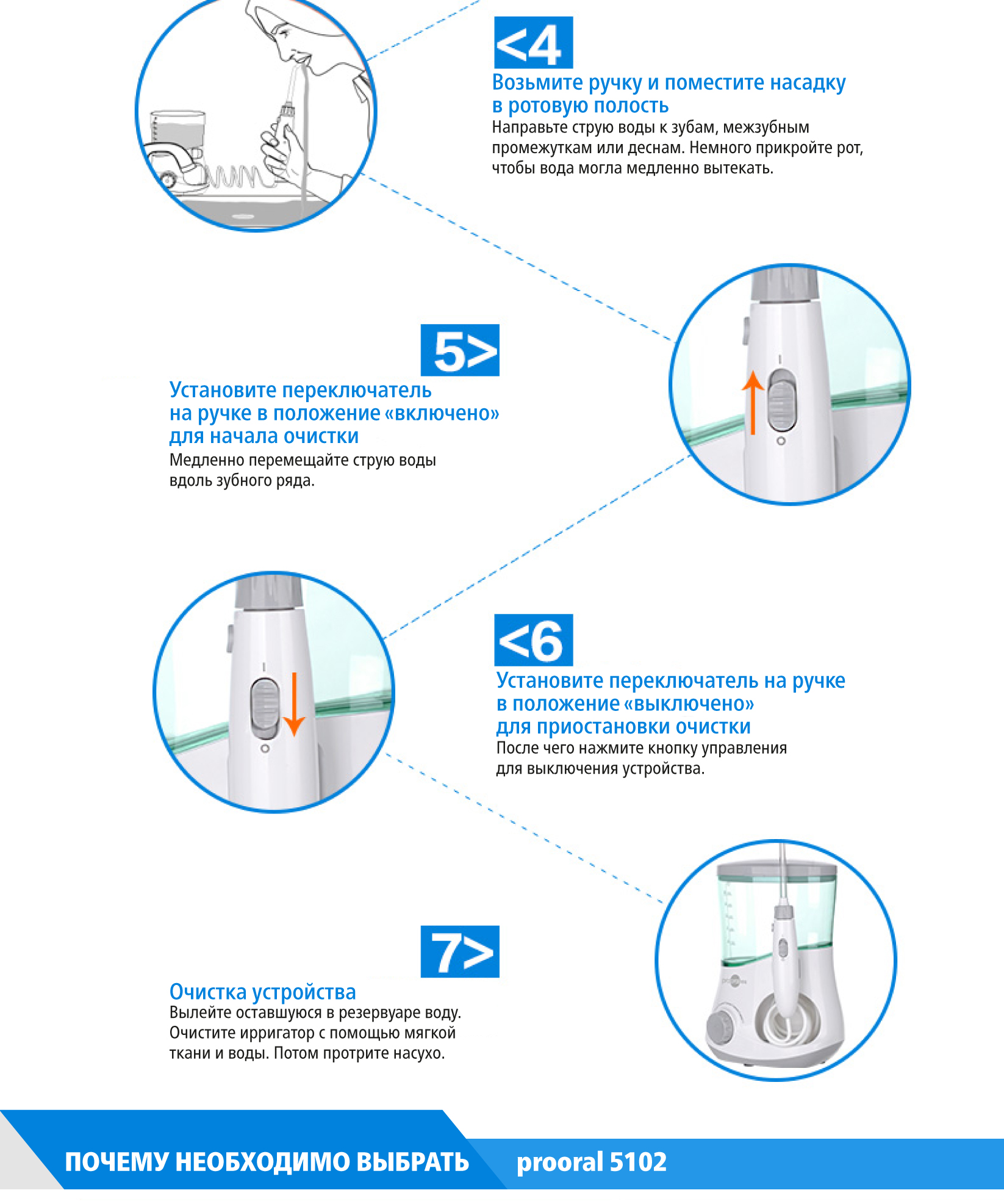 <4

Возьмите ручку и поместите насадку в ротовую полость
Направьте струю воды к зубам, межзубным промежуткам или деснам. Немного прикройте рот, чтобы вода могла медленно вытекать.

5>

Установите переключатель на ручке в положение «включено» для начала очистки
Медленно перемещайте струю воды вдоль зубного ряда.

<6

Установите переключатель на ручке в положение «выключено» для приостановки очистки
После чего нажмите кнопку управления для выключения устройства.

7>

Очистка устройства
Вылейте оставшуюся в резервуаре воду. Очистите ирригатор с помощью мягкой ткани и воды. Потом протрите насухо.

ПОЧЕМУ НЕОБХОДИМО ВЫБРАТЬ prooral 5102